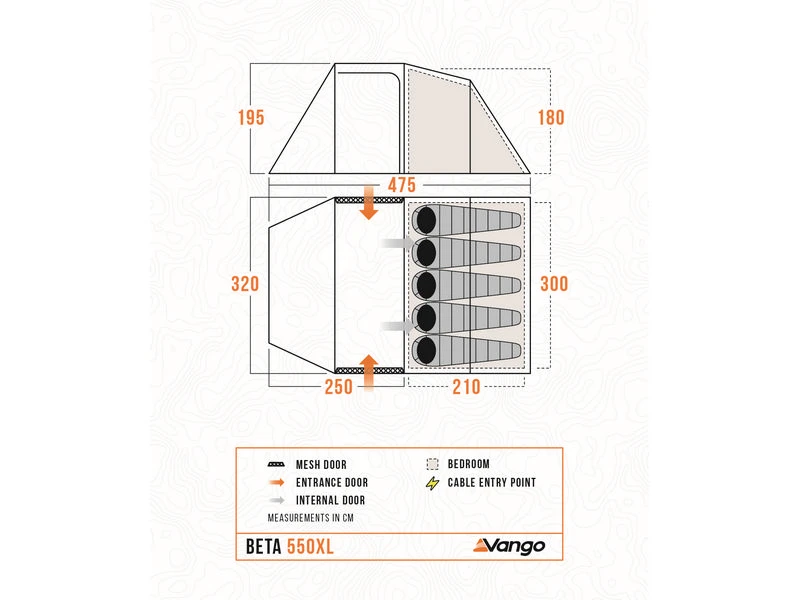 195

180

475

320

300

250

210

MESH DOOR
ENTRANCE DOOR
INTERNAL DOOR
BEDROOM
CABLE ENTRY POINT
MEASUREMENTS IN CM

BETA 550XL

Vango