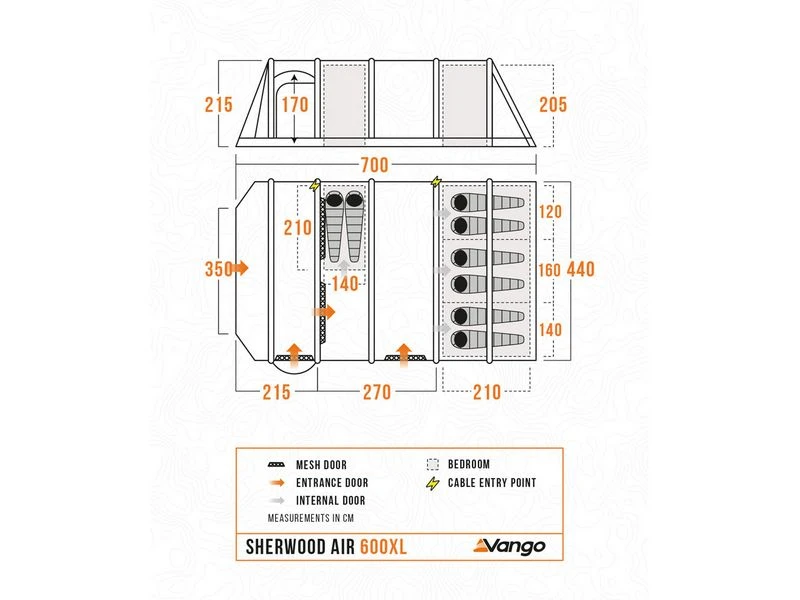 215
170
205
700
210
350
140
120
160
440
140
215
270
210

MESH DOOR
ENTRANCE DOOR
INTERNAL DOOR
BEDROOM
CABLE ENTRY POINT
MEASUREMENTS IN CM

SHERWOOD AIR 600XL
Vango